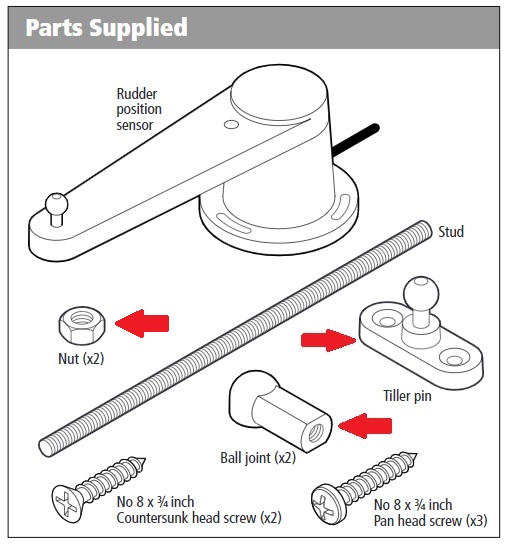 Parts Supplied

Rudder position sensor

Stud

Nut (x2)

Tiller pin

Ball joint (x2)

No 8 x ¾ inch
Countersunk head screw (x2)

No 8 x ¾ inch
Pan head screw (x3)