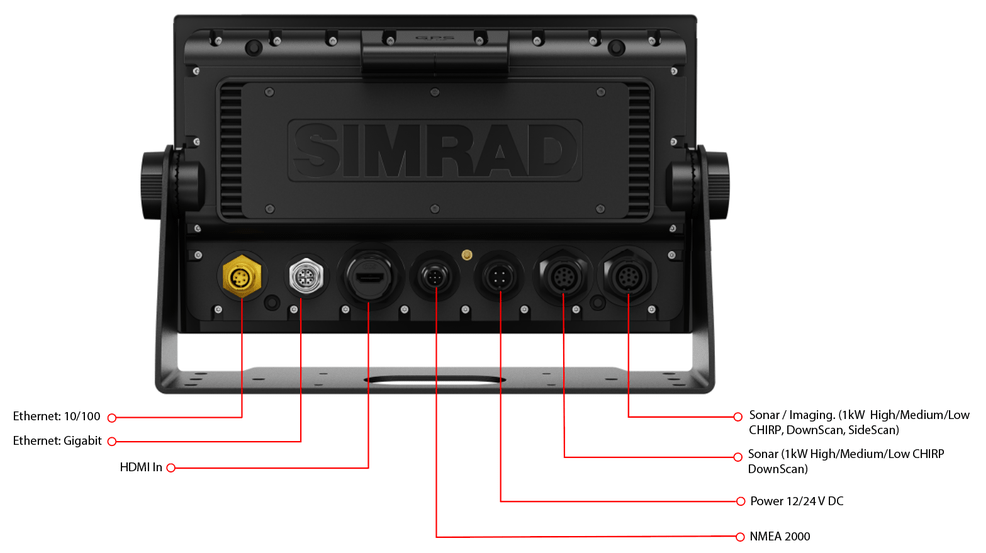 SIMRAD

Ethernet: 10/100

Ethernet: Gigabit

HDMI In

Sonar / Imaging. (1kW High/Medium/Low CHIRP, DownScan, SideScan)

Sonar (1kW High/Medium/Low CHIRP DownScan)

Power 12/24 V DC

NMEA 2000