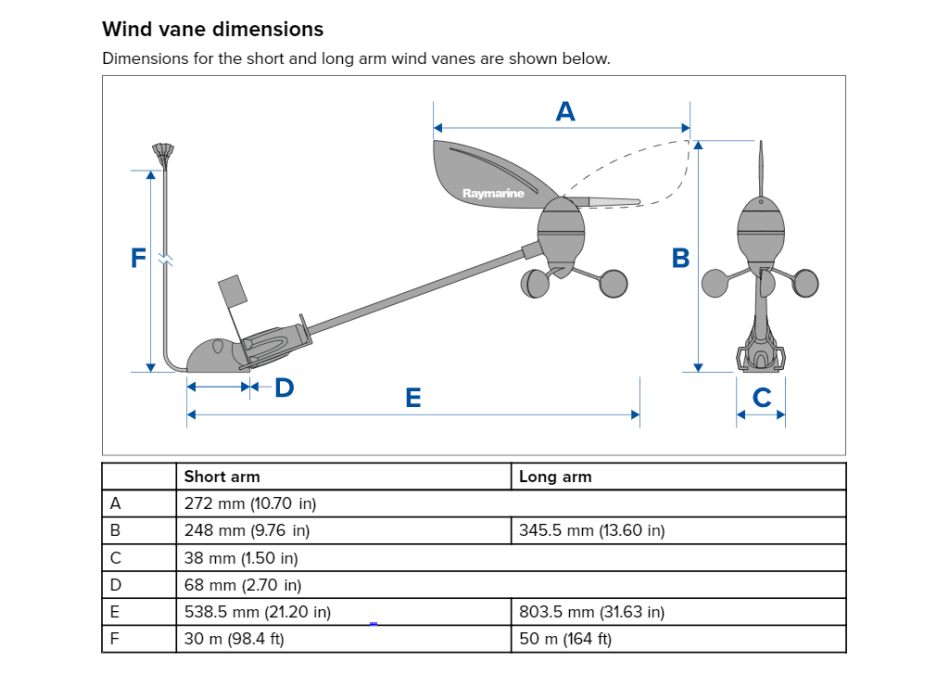 Wind vane dimensions

Dimensions for the short and long arm wind vanes are shown below.

A

Raymarine

F

B

D

E

C

| | Short arm | Long arm |
|---|---|---|
| A | 272 mm (10.70 in) | |
| B | 248 mm (9.76 in) | 345.5 mm (13.60 in) |
| C | 38 mm (1.50 in) | |
| D | 68 mm (2.70 in) | |
| E | 538.5 mm (21.20 in) | 803.5 mm (31.63 in) |
| F | 30 m (98.4 ft) | 50 m (164 ft) |